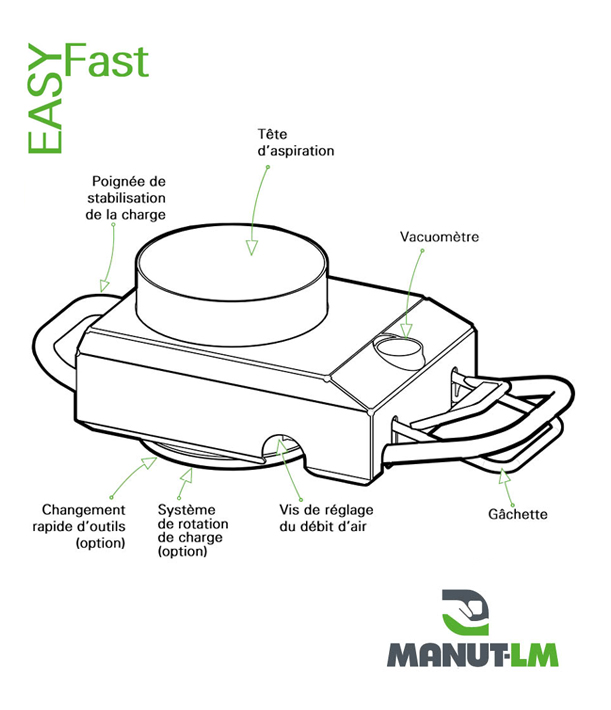 EASY Fast

Tête d'aspiration

Poignée de stabilisation de la charge

Vacuomètre

Changement rapide d'outils (option)

Système de rotation de charge (option)

Vis de réglage du débit d'air

Gâchette

MANUT-LM